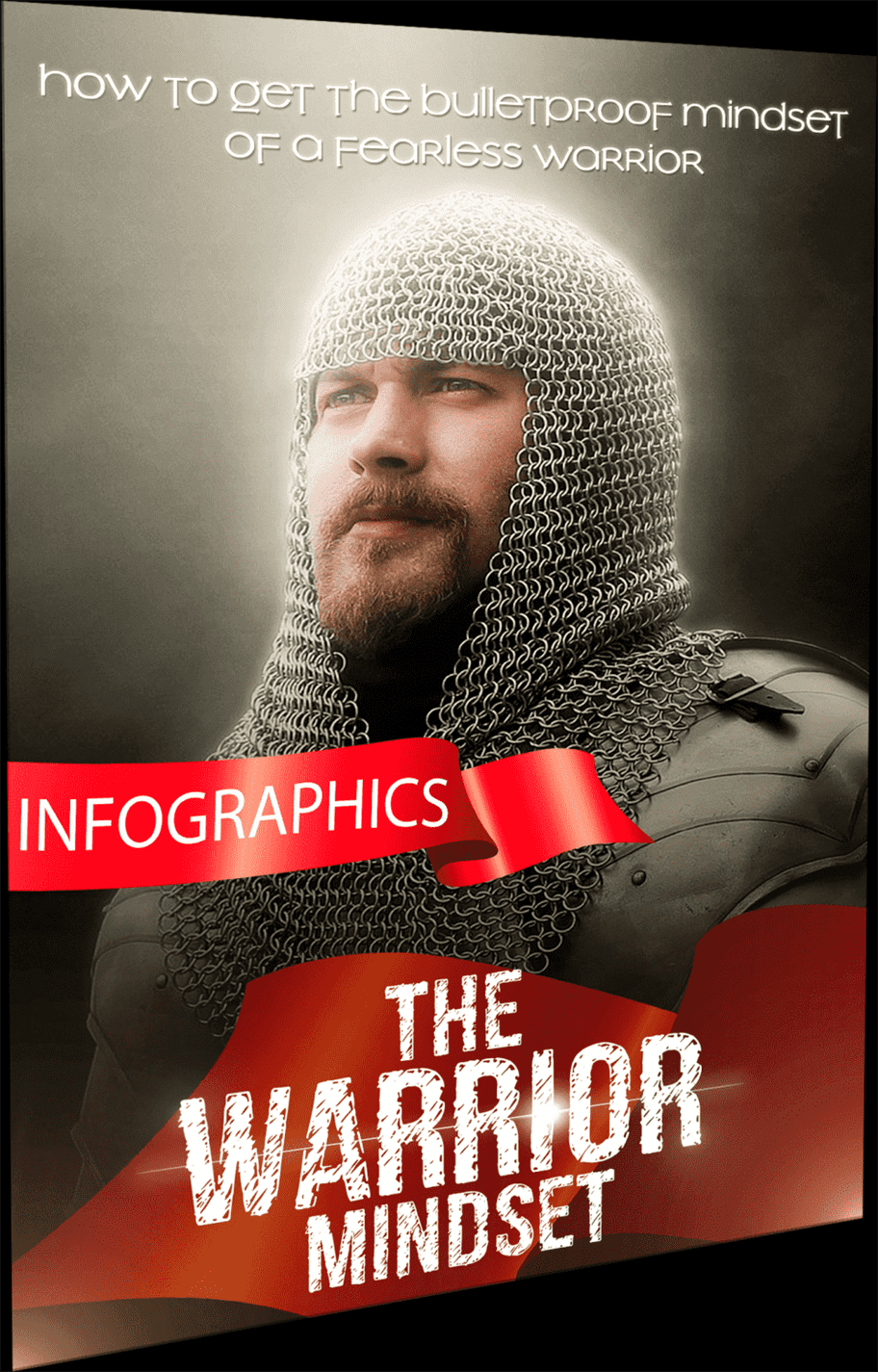 how to get the bulletproof mindset of a fearless warrior

INFOGRAPHICS

THE WARRIOR MINDSET